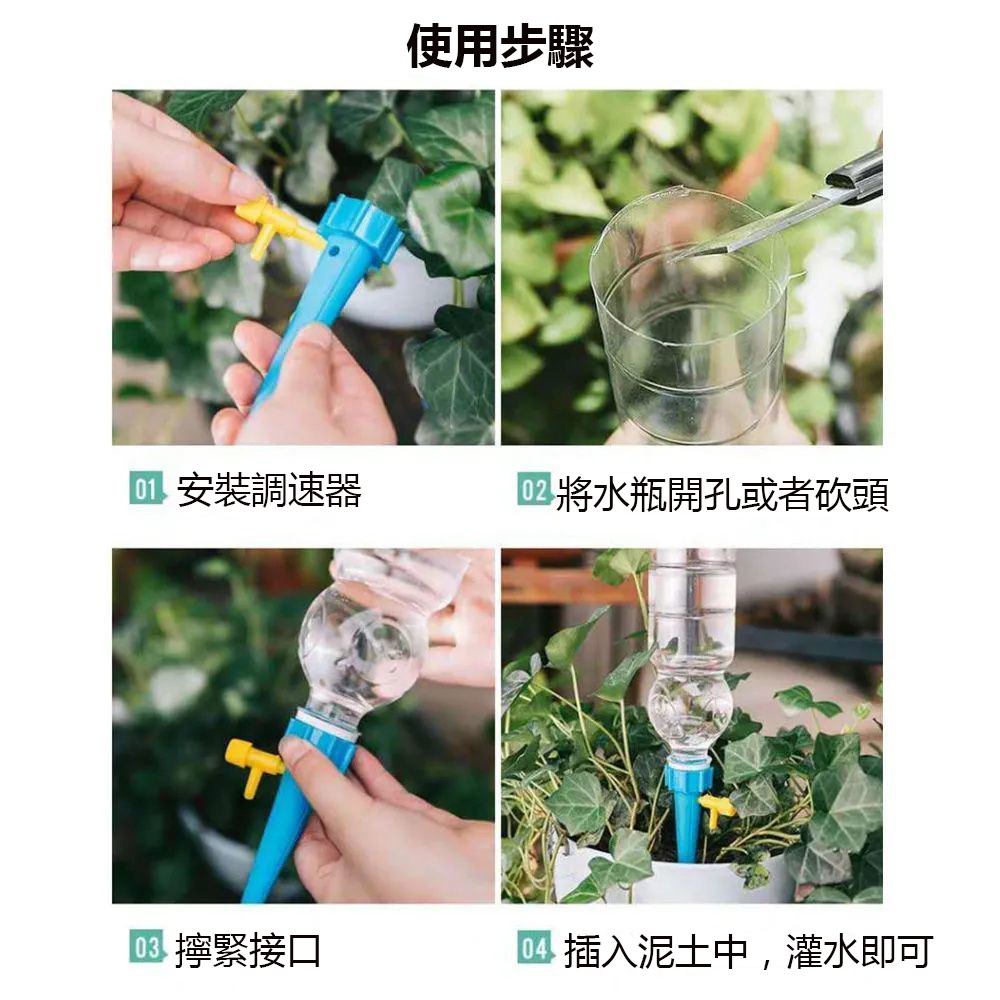 使用步驟

01 安裝調速器

02 將水瓶開孔或者砍頭

03 擰緊接口

04 插入泥土中，灌水即可